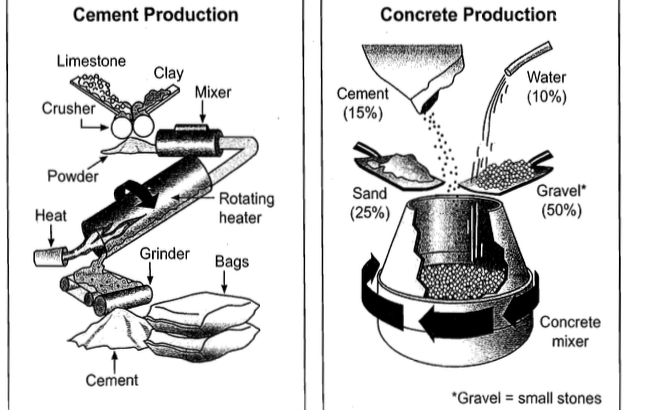 Cement Production

Limestone
Clay
Mixer
Crusher
Powder
Rotating heater
Heat
Grinder
Bags
Cement

Concrete Production

Cement (15%)
Water (10%)
Sand (25%)
Gravel* (50%)
Concrete mixer

*Gravel = small stones